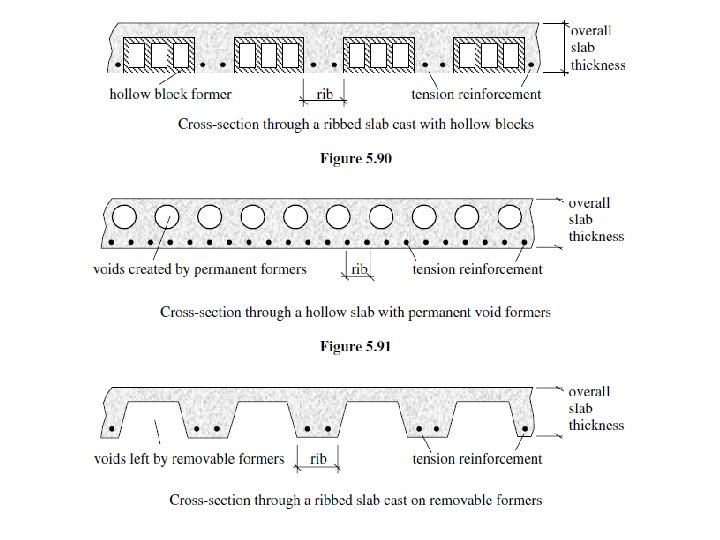 overall slab thickness

hollow block former

rib

tension reinforcement

Cross-section through a ribbed slab cast with hollow blocks

Figure 5.90

overall slab thickness

voids created by permanent formers

rib

tension reinforcement

Cross-section through a hollow slab with permanent void formers

Figure 5.91

overall slab thickness

voids left by removable formers

rib

tension reinforcement

Cross-section through a ribbed slab cast on removable formers