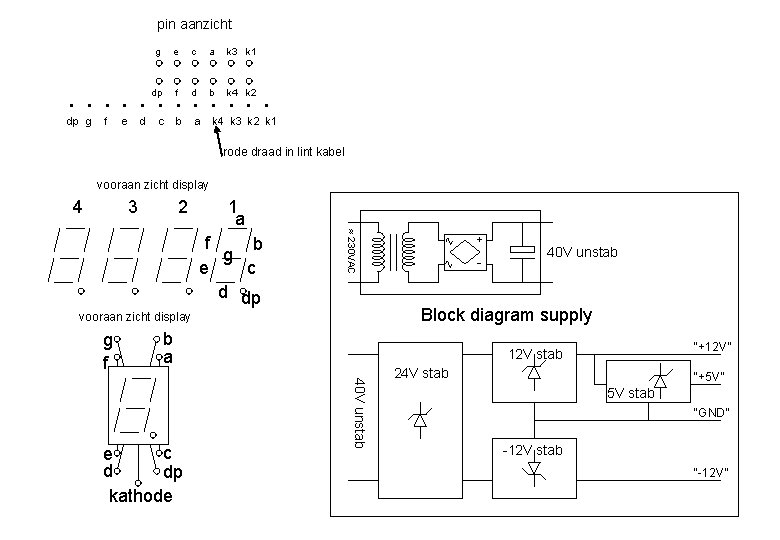 pin aanzicht

g e c a k3 k1

dp f d b k4 k2

dp g f e d c b a k4 k3 k2 k1

rode draad in lint kabel

vooraan zicht display

4 3 2 1

a
f b
g
e c
d dp

vooraan zicht display

g b
f a
e c
d dp
kathode

≈ 230VAC

40V unstab

Block diagram supply

40V unstab

24V stab

12V stab

5V stab

-12V stab

"+12V"

"+5V"

"GND"

"-12V"