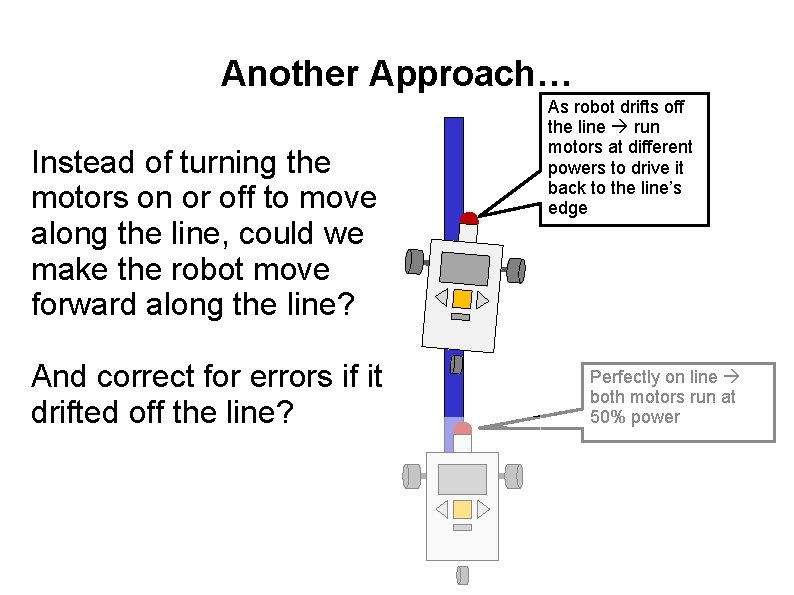 Another Approach…

Instead of turning the motors on or off to move along the line, could we make the robot move forward along the line?

And correct for errors if it drifted off the line?

As robot drifts off the line → run motors at different powers to drive it back to the line's edge

Perfectly on line → both motors run at 50% power