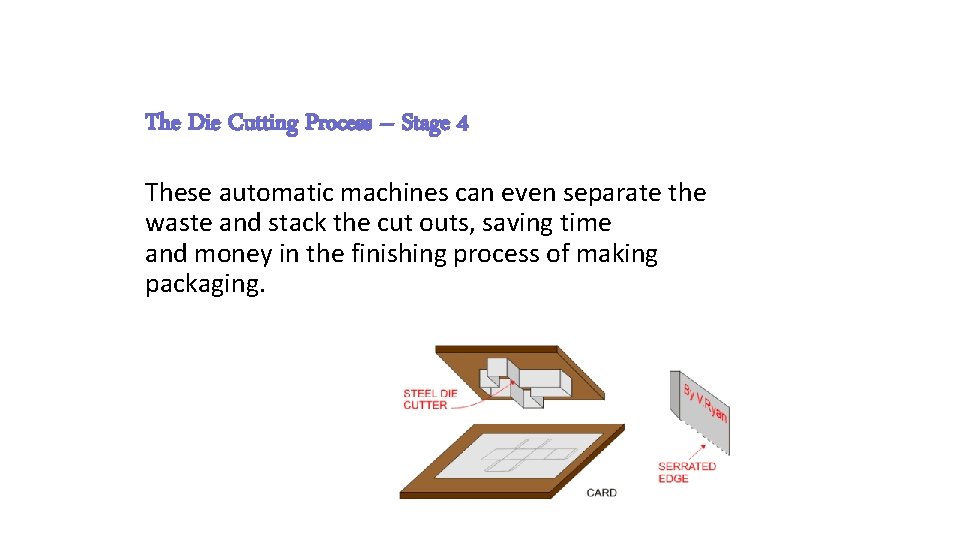 The Die Cutting Process – Stage 4

These automatic machines can even separate the waste and stack the cut outs, saving time and money in the finishing process of making packaging.

STEEL DIE CUTTER

By V Ryan

SERRATED EDGE

CARD