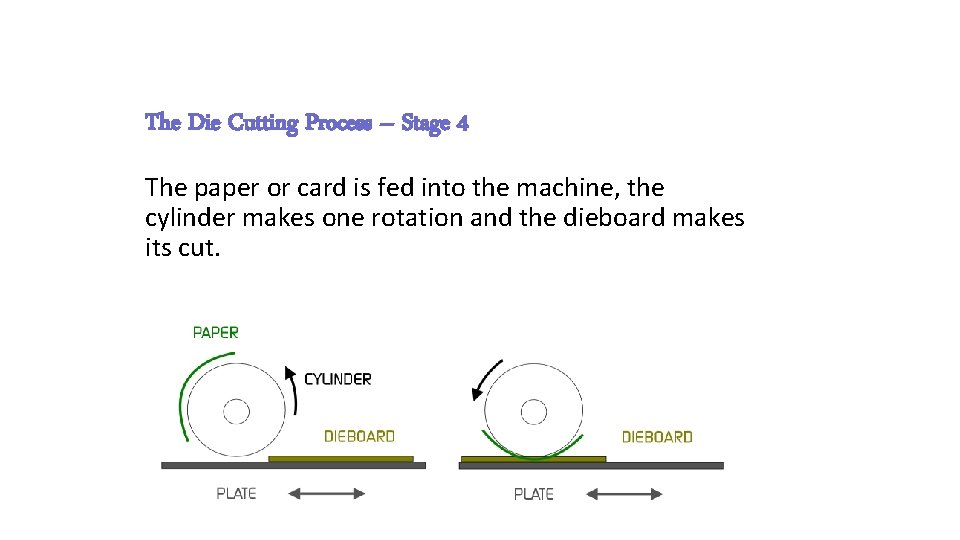 The Die Cutting Process – Stage 4

The paper or card is fed into the machine, the cylinder makes one rotation and the dieboard makes its cut.

PAPER
CYLINDER
DIEBOARD
PLATE

DIEBOARD
PLATE