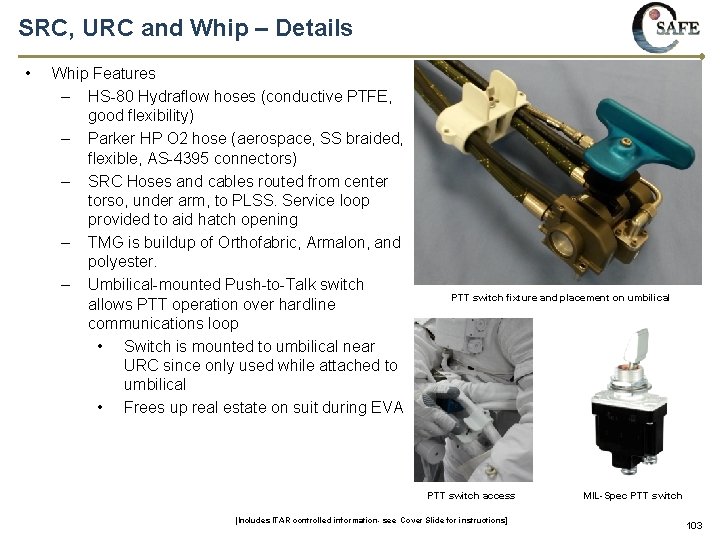 SRC, URC and Whip – Details

SAFE

• Whip Features
– HS-80 Hydraflow hoses (conductive PTFE, good flexibility)
– Parker HP O2 hose (aerospace, SS braided, flexible, AS-4395 connectors)
– SRC Hoses and cables routed from center torso, under arm, to PLSS. Service loop provided to aid hatch opening
– TMG is buildup of Orthofabric, Armalon, and polyester.
– Umbilical-mounted Push-to-Talk switch allows PTT operation over hardline communications loop
• Switch is mounted to umbilical near URC since only used while attached to umbilical
• Frees up real estate on suit during EVA

PTT switch fixture and placement on umbilical

PTT switch access

MIL-Spec PTT switch

[Includes ITAR controlled information- see Cover Slide for instructions]

103