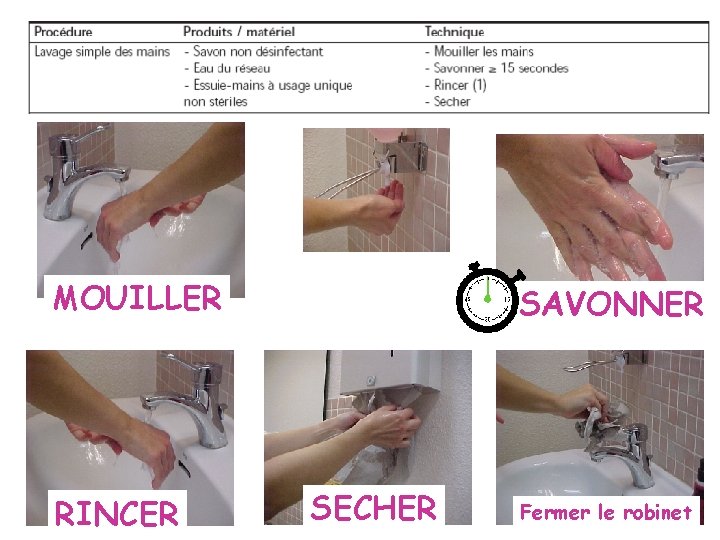 | Procédure | Produits / matériel | Technique |
|---|---|---|
| Lavage simple des mains | - Savon non désinfectant<br>- Eau du réseau<br>- Essuie-mains à usage unique non steriles | - Mouiller les mains<br>- Savonner $\geq$ 15 secondes<br>- Rincer (1)<br>- Secher |

MOUILLER

SAVONNER

RINCER

SECHER

Fermer le robinet