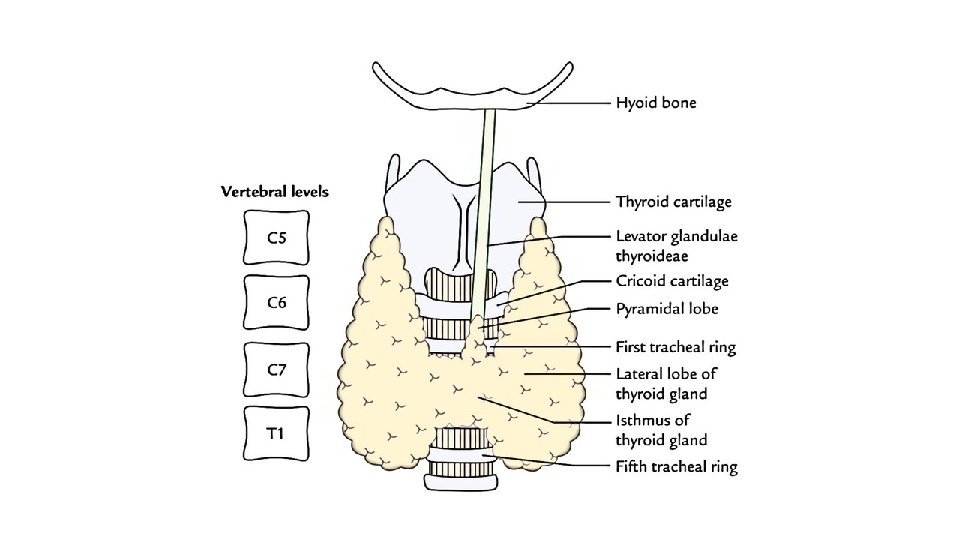 Vertebral levels

C5

C6

C7

T1

Hyoid bone

Thyroid cartilage

Levator glandulae thyroideae

Cricoid cartilage

Pyramidal lobe

First tracheal ring

Lateral lobe of thyroid gland

Isthmus of thyroid gland

Fifth tracheal ring