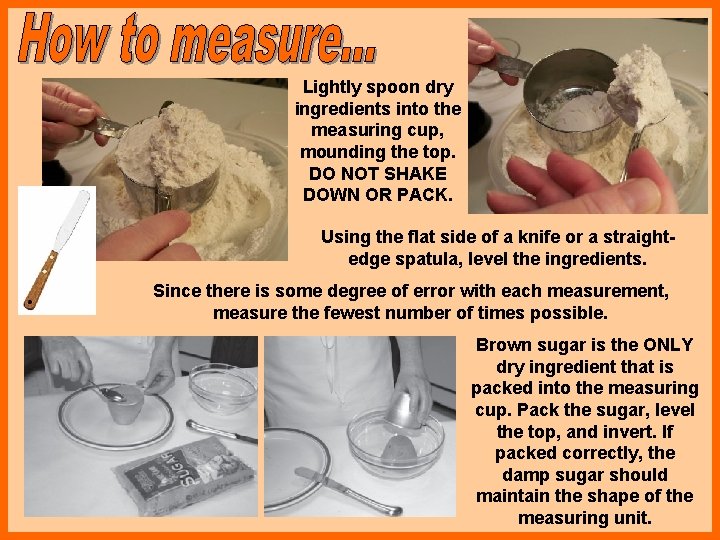 How to measure...

Lightly spoon dry ingredients into the measuring cup, mounding the top. DO NOT SHAKE DOWN OR PACK.

Using the flat side of a knife or a straight-edge spatula, level the ingredients.

Since there is some degree of error with each measurement, measure the fewest number of times possible.

SUGAR

Brown sugar is the ONLY dry ingredient that is packed into the measuring cup. Pack the sugar, level the top, and invert. If packed correctly, the damp sugar should maintain the shape of the measuring unit.