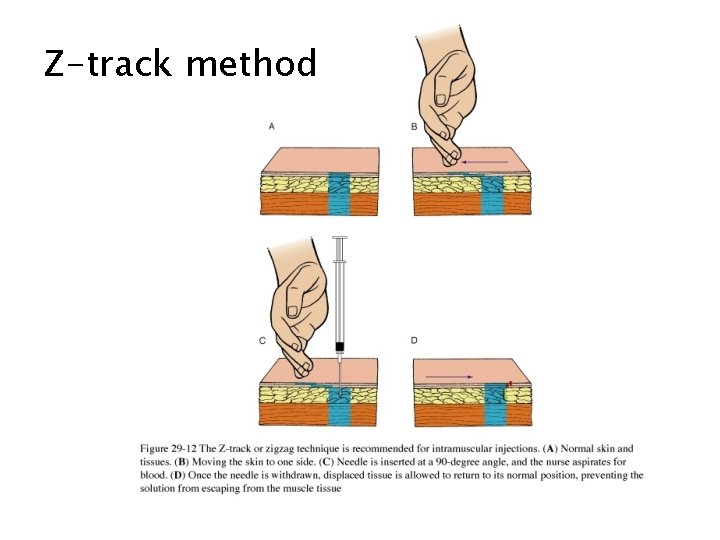 Z-track method

A

B

C

D

Figure 29-12 The Z-track or zigzag technique is recommended for intramuscular injections. (A) Normal skin and tissues. (B) Moving the skin to one side. (C) Needle is inserted at a 90-degree angle, and the nurse aspirates for blood. (D) Once the needle is withdrawn, displaced tissue is allowed to return to its normal position, preventing the solution from escaping from the muscle tissue