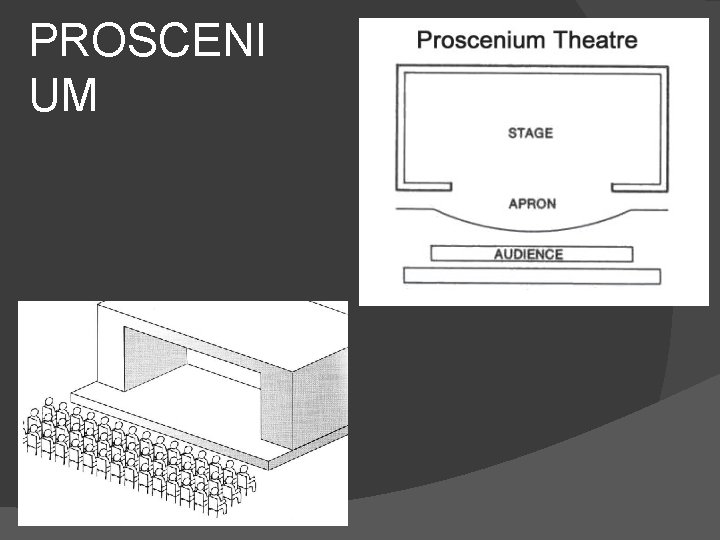 PROSCENIUM

Proscenium Theatre

STAGE

APRON

AUDIENCE