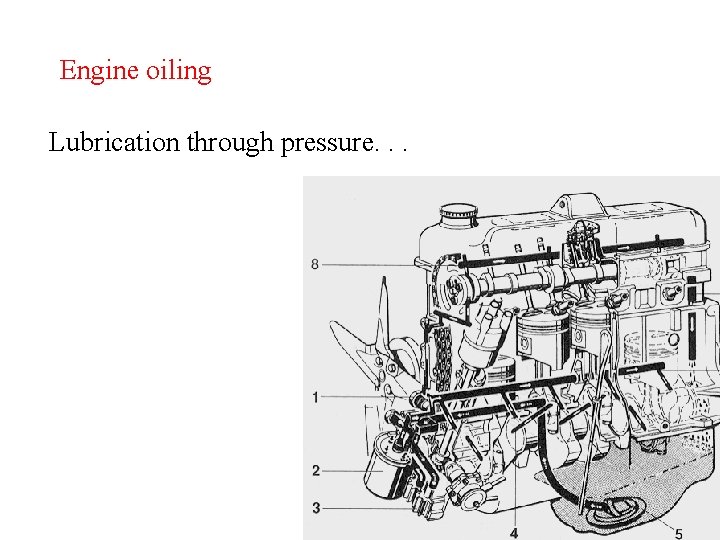 Engine oiling

Lubrication through pressure. . .

8
1
2
3
4
5