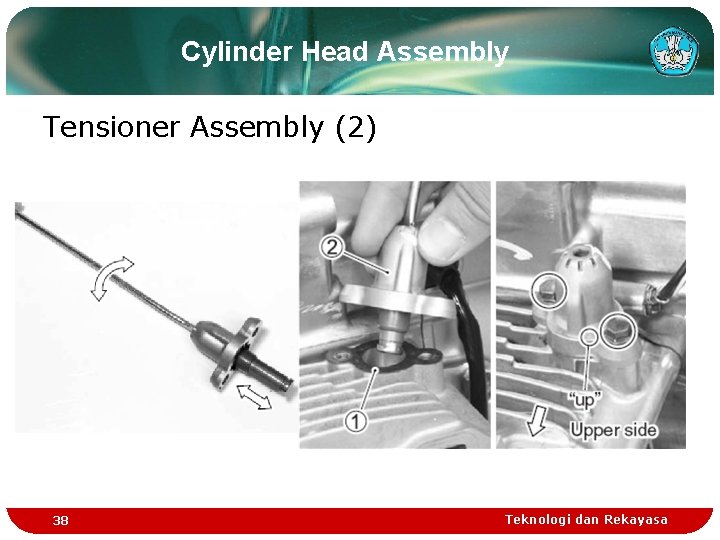 Cylinder Head Assembly

Tensioner Assembly (2)

2

1

"up"

Upper side

38

Teknologi dan Rekayasa