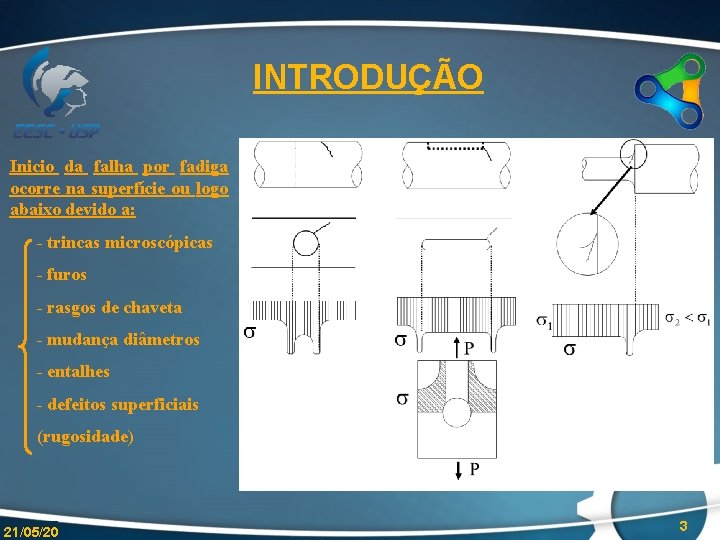 EESC - USP

INTRODUÇÃO

Inicio da falha por fadiga ocorre na superfície ou logo abaixo devido a:

- trincas microscópicas
- furos
- rasgos de chaveta
- mudança diâmetros
- entalhes
- defeitos superficiais (rugosidade)

$\sigma$

$\sigma$

P

$\sigma$

P

$\sigma_1$

$\sigma_2 < \sigma_1$

$\sigma$

21/05/20

3