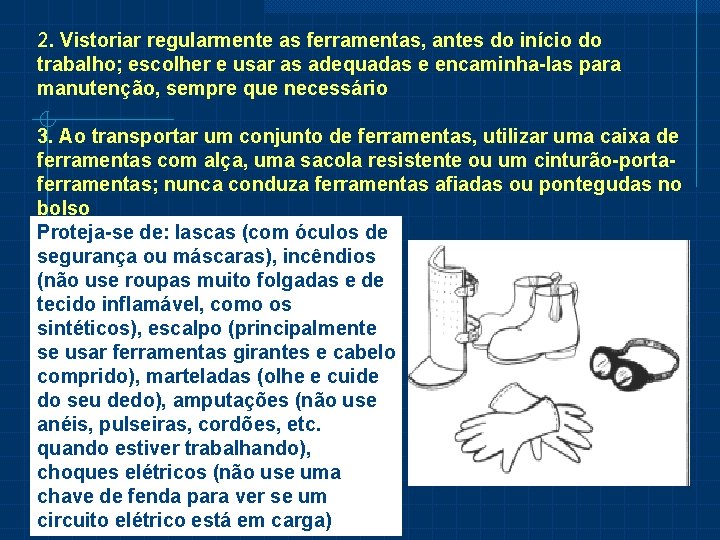 2. Vistoriar regularmente as ferramentas, antes do início do trabalho; escolher e usar as adequadas e encaminha-las para manutenção, sempre que necessário

3. Ao transportar um conjunto de ferramentas, utilizar uma caixa de ferramentas com alça, uma sacola resistente ou um cinturão-porta-ferramentas; nunca conduza ferramentas afiadas ou pontegudas no bolso

Proteja-se de: lascas (com óculos de segurança ou máscaras), incêndios (não use roupas muito folgadas e de tecido inflamável, como os sintéticos), escalpo (principalmente se usar ferramentas girantes e cabelo comprido), marteladas (olhe e cuide do seu dedo), amputações (não use anéis, pulseiras, cordões, etc. quando estiver trabalhando), choques elétricos (não use uma chave de fenda para ver se um circuito elétrico está em carga)