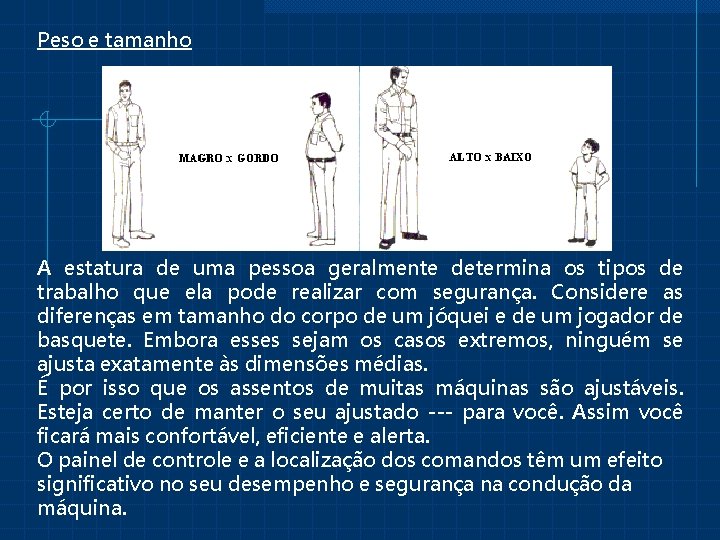 Peso e tamanho

MAGRO x GORDO

ALTO x BAIXO

A estatura de uma pessoa geralmente determina os tipos de trabalho que ela pode realizar com segurança. Considere as diferenças em tamanho do corpo de um jóquei e de um jogador de basquete. Embora esses sejam os casos extremos, ninguém se ajusta exatamente às dimensões médias.
É por isso que os assentos de muitas máquinas são ajustáveis. Esteja certo de manter o seu ajustado --- para você. Assim você ficará mais confortável, eficiente e alerta.
O painel de controle e a localização dos comandos têm um efeito significativo no seu desempenho e segurança na condução da máquina.