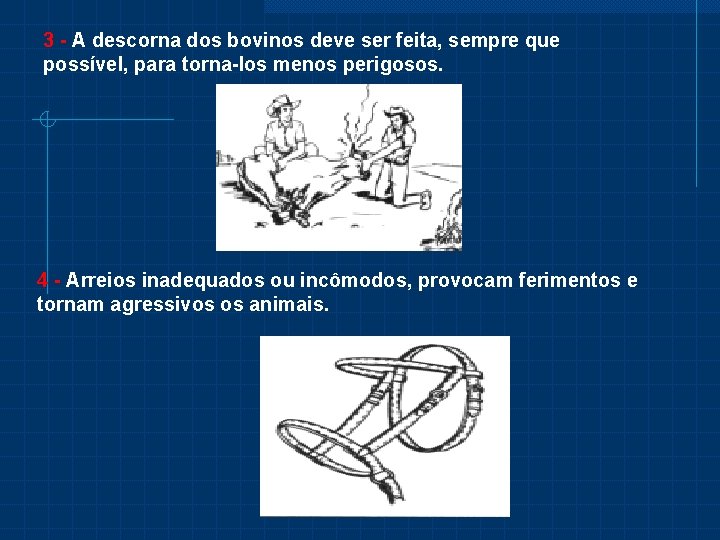 3 - A descorna dos bovinos deve ser feita, sempre que possível, para torna-los menos perigosos.

4 - Arreios inadequados ou incômodos, provocam ferimentos e tornam agressivos os animais.