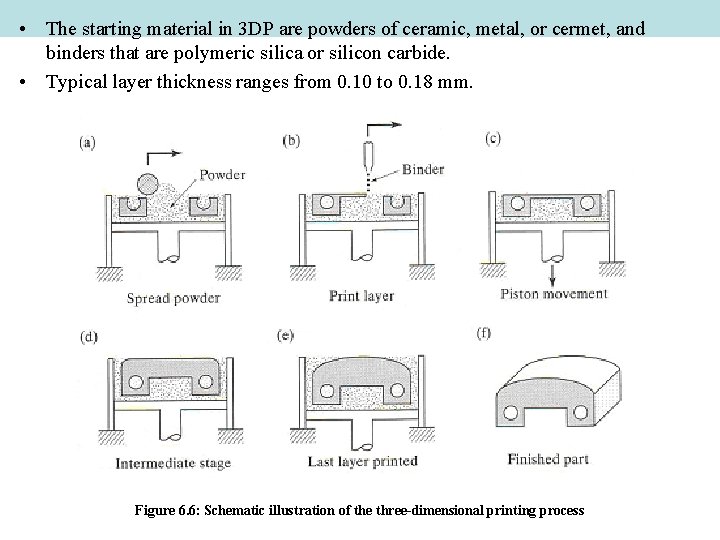 • The starting material in 3DP are powders of ceramic, metal, or cermet, and binders that are polymeric silica or silicon carbide.

• Typical layer thickness ranges from 0.10 to 0.18 mm.

(a)
Powder
Spread powder

(b)
Binder
Print layer

(c)
Piston movement

(d)
Intermediate stage

(e)
Last layer printed

(f)
Finished part

Figure 6.6: Schematic illustration of the three-dimensional printing process