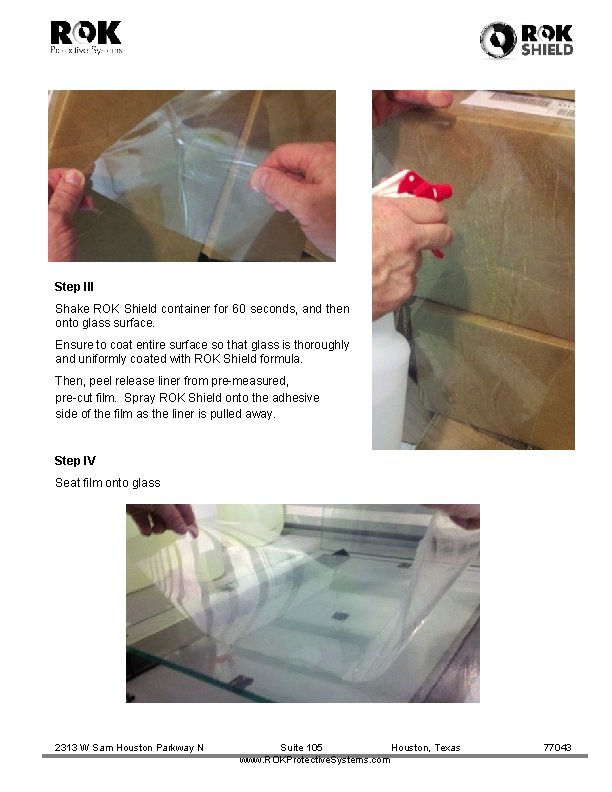 ROK
Protective Systems

ROK
SHIELD

Step III

Shake ROK Shield container for 60 seconds, and then onto glass surface.

Ensure to coat entire surface so that glass is thoroughly and uniformly coated with ROK Shield formula.

Then, peel release liner from pre-measured, pre-cut film. Spray ROK Shield onto the adhesive side of the film as the liner is pulled away.

Step IV

Seat film onto glass

2313 W Sam Houston Parkway N Suite 105 Houston, Texas 77043
www.ROKProtectiveSystems.com