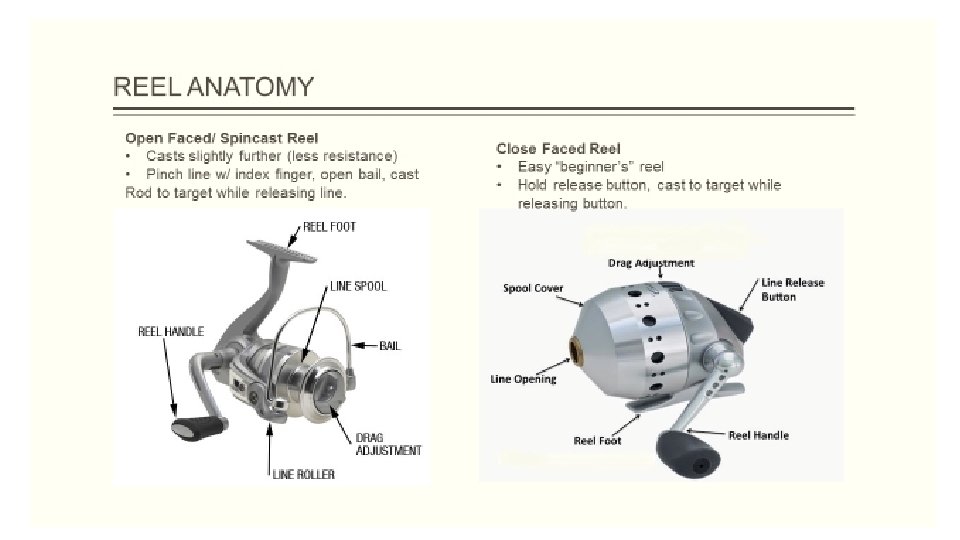 REEL ANATOMY

Open Faced/ Spincast Reel
• Casts slightly further (less resistance)
• Pinch line w/ index finger, open bail, cast Rod to target while releasing line.

REEL FOOT
LINE SPOOL
REEL HANDLE
BAIL
DRAG ADJUSTMENT
LINE ROLLER

Close Faced Reel
• Easy "beginner's" reel
• Hold release button, cast to target while releasing button.

Drag Adjustment
Spool Cover
Line Release Button
Line Opening
Reel Foot
Reel Handle