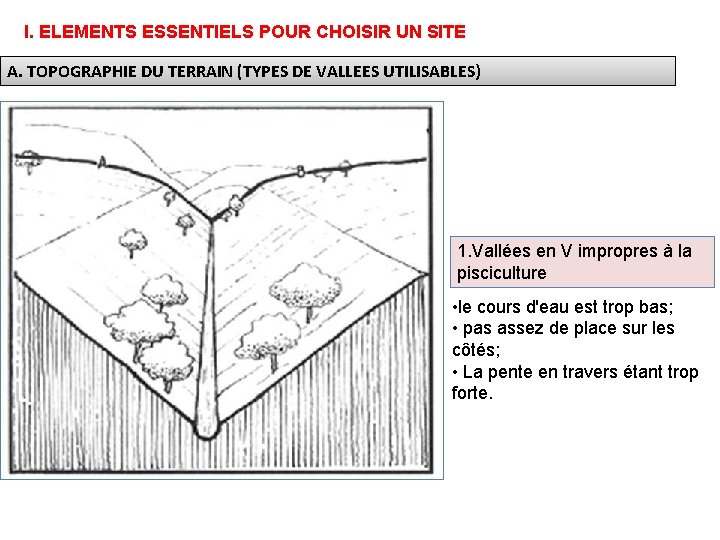 I. ELEMENTS ESSENTIELS POUR CHOISIR UN SITE

A. TOPOGRAPHIE DU TERRAIN (TYPES DE VALLEES UTILISABLES)

A

B

1.Vallées en V impropres à la pisciculture

•le cours d'eau est trop bas;
• pas assez de place sur les côtés;
• La pente en travers étant trop forte.