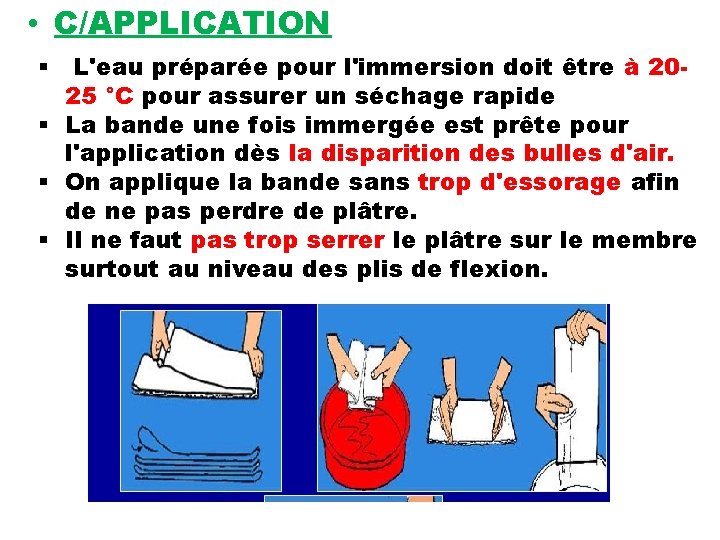 • C/APPLICATION

▪ L'eau préparée pour l'immersion doit être à 20-25 °C pour assurer un séchage rapide
▪ La bande une fois immergée est prête pour l'application dès la disparition des bulles d'air.
▪ On applique la bande sans trop d'essorage afin de ne pas perdre de plâtre.
▪ Il ne faut pas trop serrer le plâtre sur le membre surtout au niveau des plis de flexion.