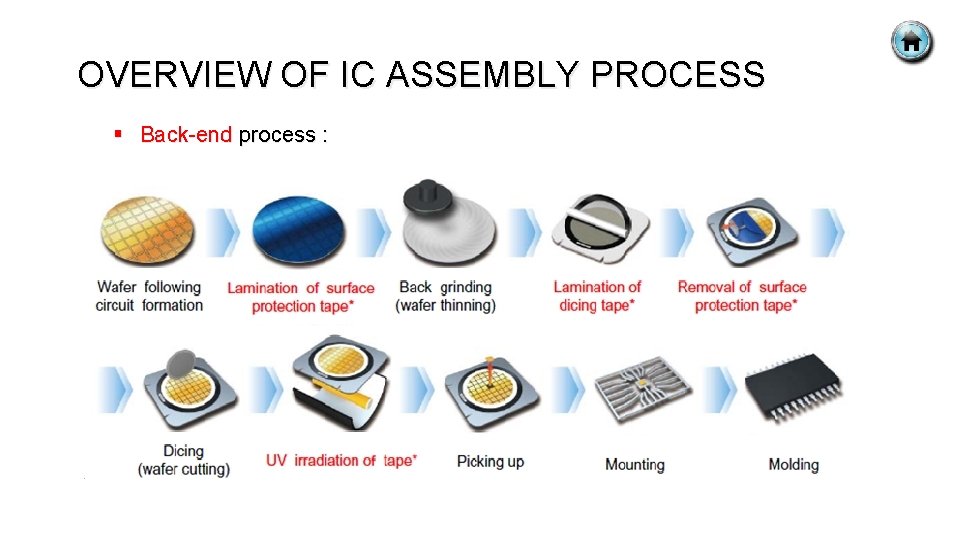 OVERVIEW OF IC ASSEMBLY PROCESS

▪ Back-end process :

Wafer following circuit formation

Lamination of surface protection tape*

Back grinding (wafer thinning)

Lamination of dicing tape*

Removal of surface protection tape*

Dicing (wafer cutting)

UV irradiation of tape*

Picking up

Mounting

Molding