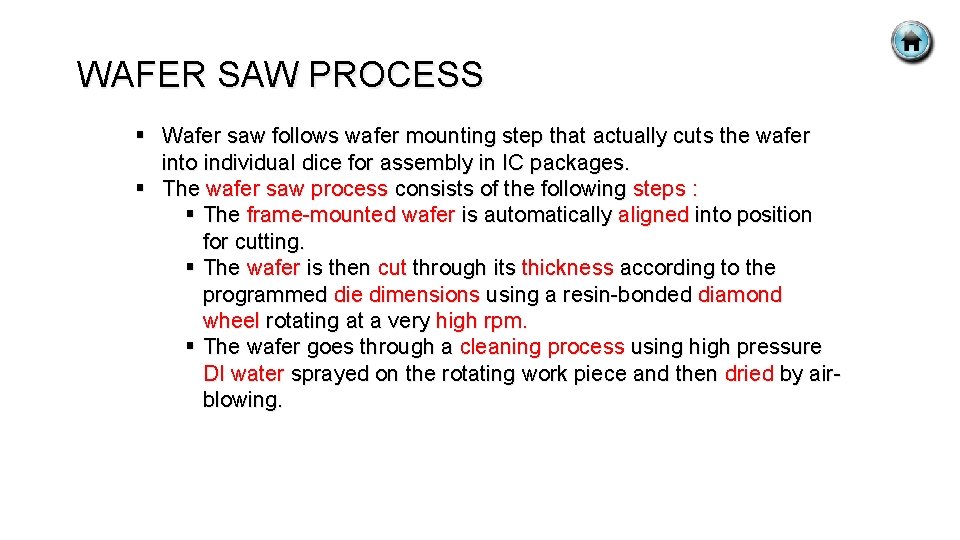 WAFER SAW PROCESS

▪ Wafer saw follows wafer mounting step that actually cuts the wafer into individual dice for assembly in IC packages.
▪ The wafer saw process consists of the following steps :
▪ The frame-mounted wafer is automatically aligned into position for cutting.
▪ The wafer is then cut through its thickness according to the programmed die dimensions using a resin-bonded diamond wheel rotating at a very high rpm.
▪ The wafer goes through a cleaning process using high pressure DI water sprayed on the rotating work piece and then dried by air-blowing.