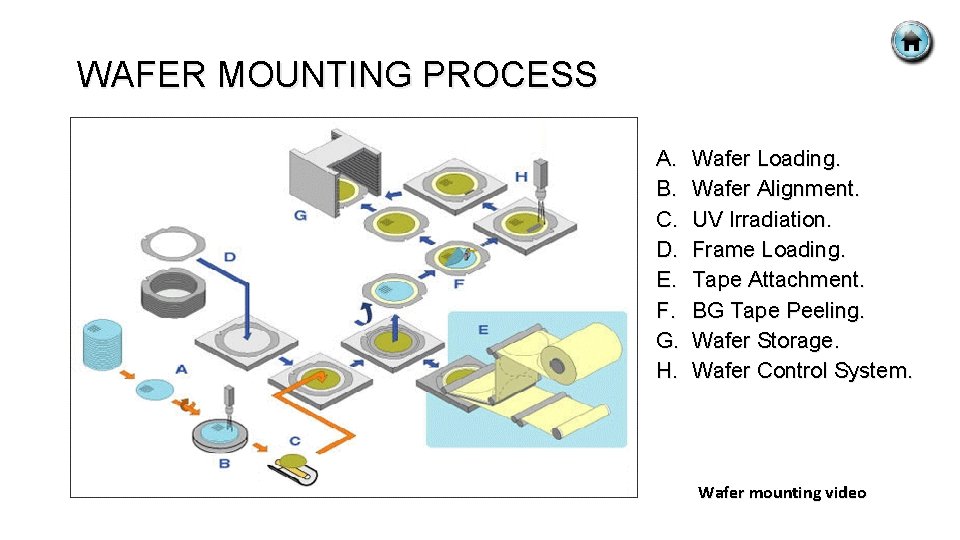 WAFER MOUNTING PROCESS

G
H
D
F
E
A
B
C

A. Wafer Loading.
B. Wafer Alignment.
C. UV Irradiation.
D. Frame Loading.
E. Tape Attachment.
F. BG Tape Peeling.
G. Wafer Storage.
H. Wafer Control System.

Wafer mounting video