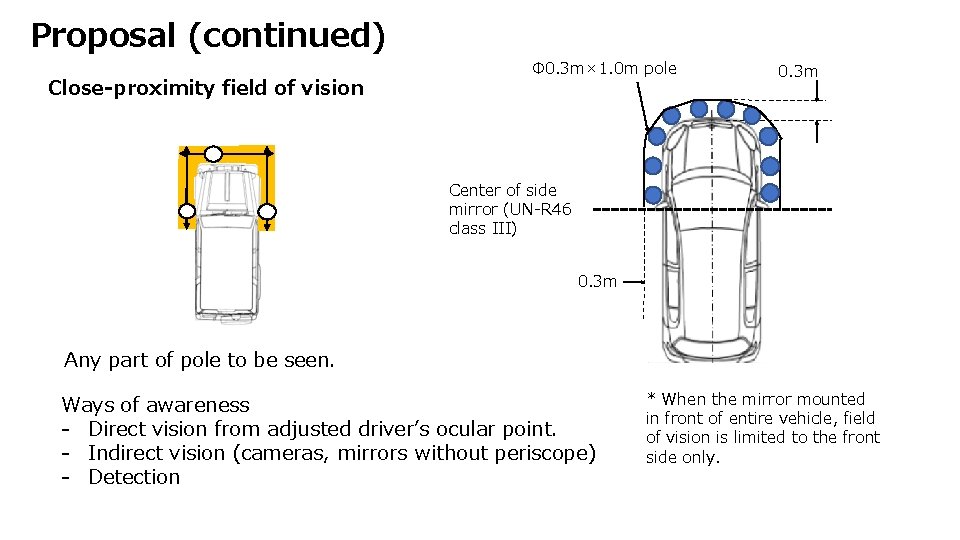 Proposal (continued)

Close-proximity field of vision

Φ0.3m×1.0m pole

0.3m

Center of side mirror (UN-R46 class III)

0.3m

Any part of pole to be seen.

Ways of awareness
- Direct vision from adjusted driver's ocular point.
- Indirect vision (cameras, mirrors without periscope)
- Detection

* When the mirror mounted in front of entire vehicle, field of vision is limited to the front side only.