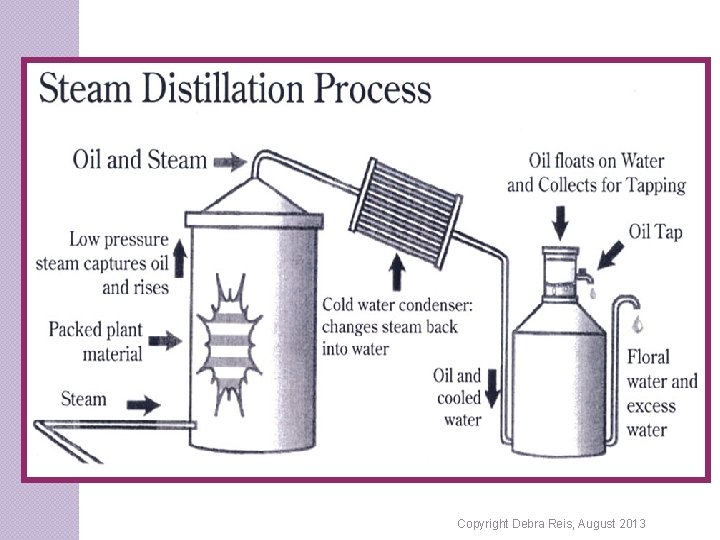 Steam Distillation Process

Oil and Steam

Low pressure steam captures oil and rises

Packed plant material

Steam

Cold water condenser: changes steam back into water

Oil floats on Water and Collects for Tapping

Oil Tap

Oil and cooled water

Floral water and excess water

Copyright Debra Reis, August 2013