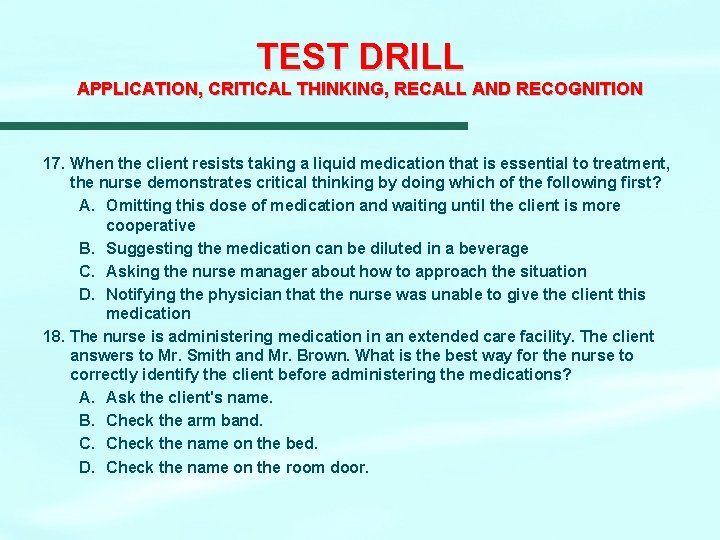 TEST DRILL
APPLICATION, CRITICAL THINKING, RECALL AND RECOGNITION

17. When the client resists taking a liquid medication that is essential to treatment, the nurse demonstrates critical thinking by doing which of the following first?
A. Omitting this dose of medication and waiting until the client is more cooperative
B. Suggesting the medication can be diluted in a beverage
C. Asking the nurse manager about how to approach the situation
D. Notifying the physician that the nurse was unable to give the client this medication

18. The nurse is administering medication in an extended care facility. The client answers to Mr. Smith and Mr. Brown. What is the best way for the nurse to correctly identify the client before administering the medications?
A. Ask the client's name.
B. Check the arm band.
C. Check the name on the bed.
D. Check the name on the room door.