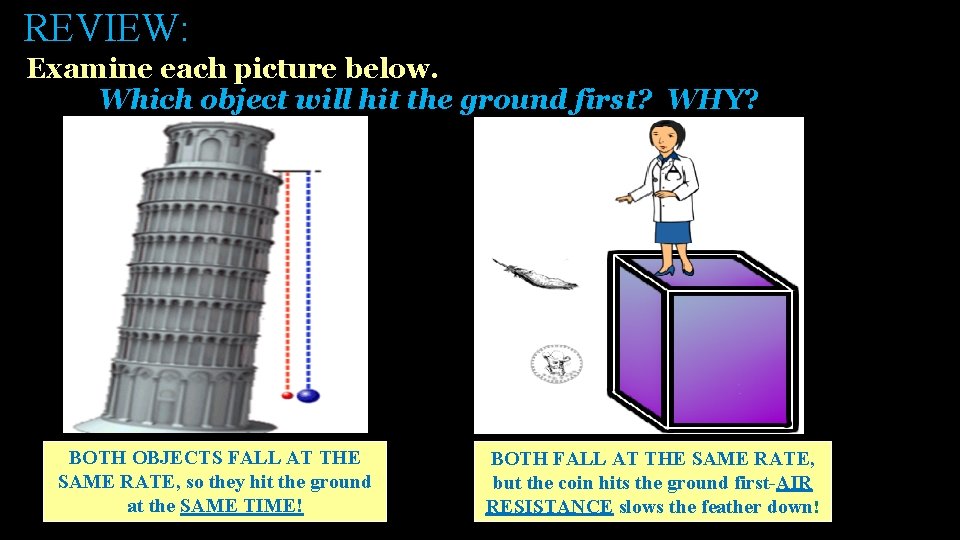 REVIEW:

Examine each picture below.

Which object will hit the ground first? WHY?

BOTH OBJECTS FALL AT THE SAME RATE, so they hit the ground at the SAME TIME!

BOTH FALL AT THE SAME RATE, but the coin hits the ground first-AIR RESISTANCE slows the feather down!