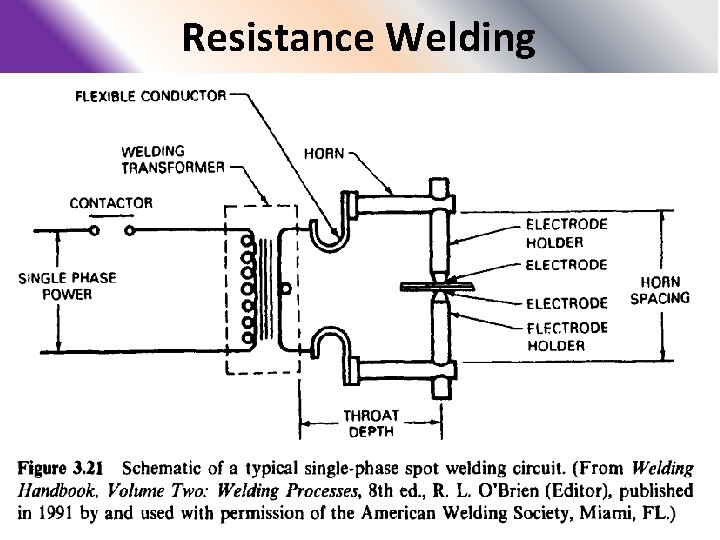 Resistance Welding

FLEXIBLE CONDUCTOR

WELDING TRANSFORMER

HORN

CONTACTOR

SINGLE PHASE POWER

ELECTRODE HOLDER

ELECTRODE

ELECTRODE

ELECTRODE HOLDER

HORN SPACING

THROAT DEPTH

Figure 3.21 Schematic of a typical single-phase spot welding circuit. (From Welding Handbook, Volume Two: Welding Processes, 8th ed., R. L. O'Brien (Editor), published in 1991 by and used with permission of the American Welding Society, Miami, FL.)