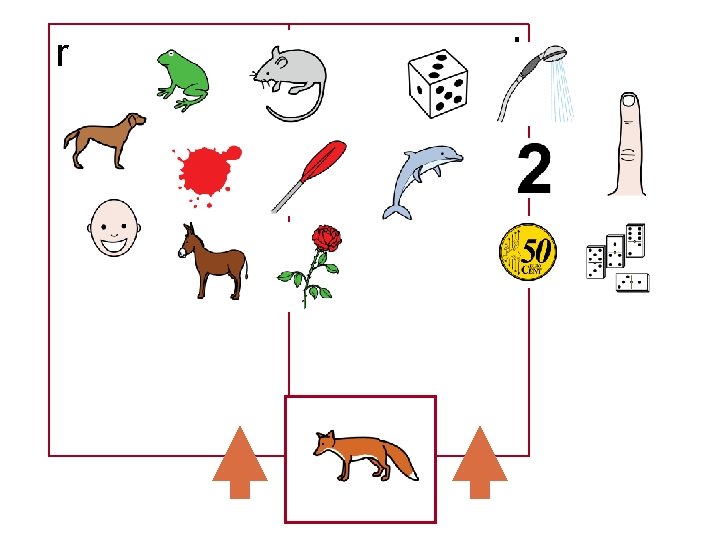 r

2

50 EURO CENT