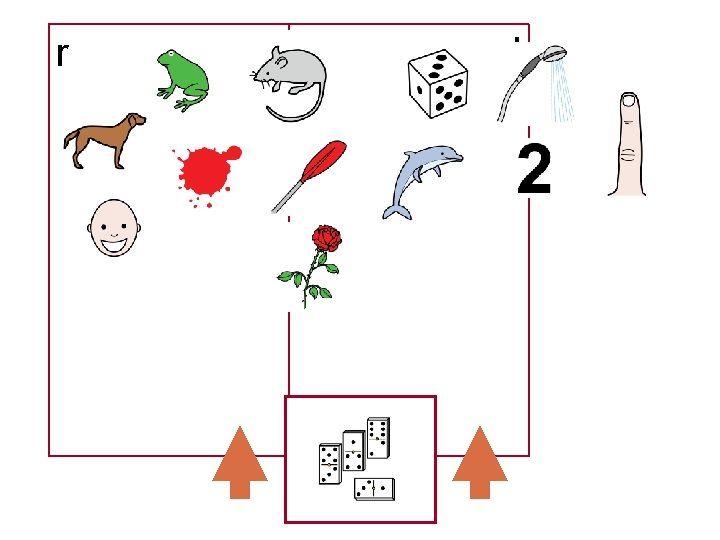 r

2