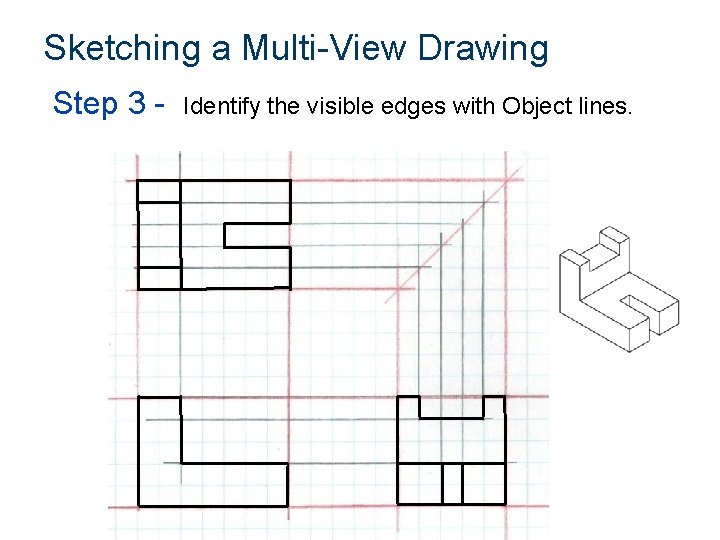 Sketching a Multi-View Drawing

Step 3 - Identify the visible edges with Object lines.