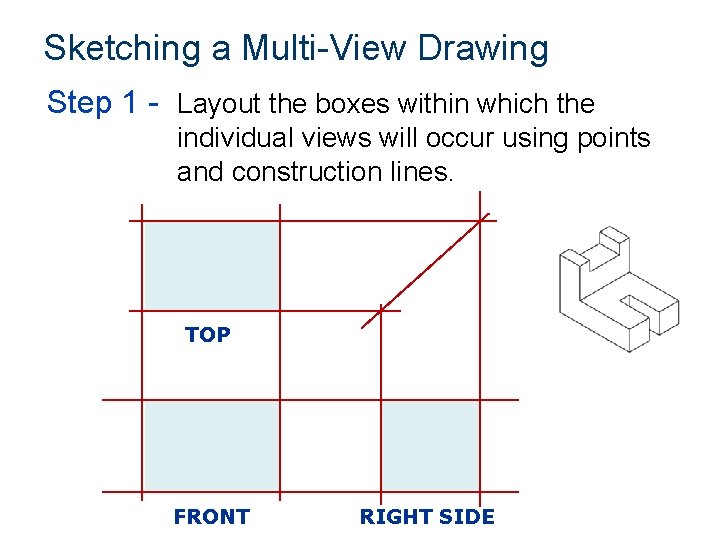 Sketching a Multi-View Drawing

Step 1 - Layout the boxes within which the individual views will occur using points and construction lines.

TOP

FRONT

RIGHT SIDE