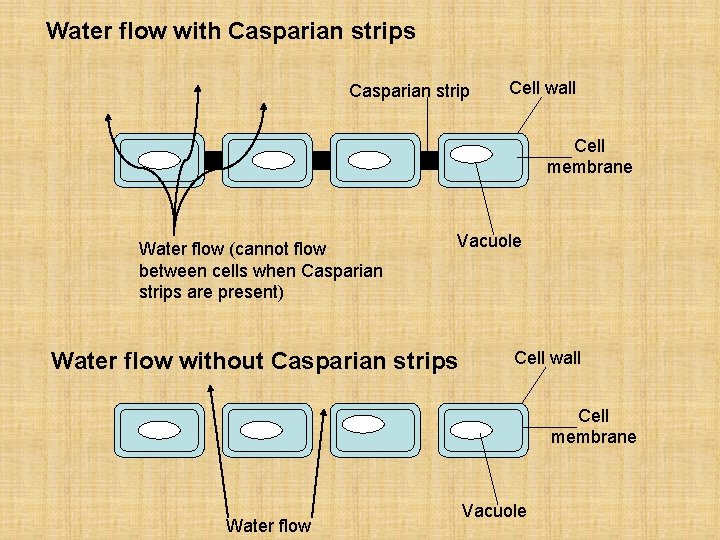 Water flow with Casparian strips

Casparian strip

Cell wall

Cell membrane

Vacuole

Water flow (cannot flow between cells when Casparian strips are present)

Water flow without Casparian strips

Cell wall

Cell membrane

Vacuole

Water flow