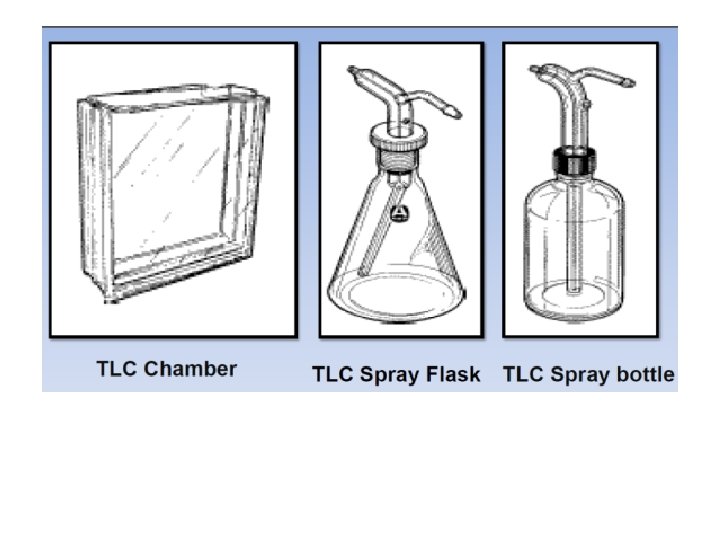 TLC Chamber

TLC Spray Flask

TLC Spray bottle