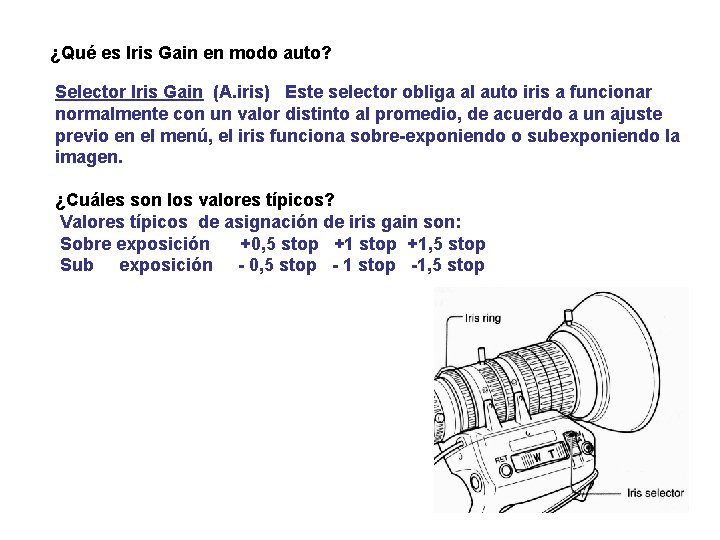 ¿Qué es Iris Gain en modo auto?

Selector Iris Gain (A.iris) Este selector obliga al auto iris a funcionar normalmente con un valor distinto al promedio, de acuerdo a un ajuste previo en el menú, el iris funciona sobre-exponiendo o subexponiendo la imagen.

¿Cuáles son los valores típicos?
Valores típicos de asignación de iris gain son:
Sobre exposición +0,5 stop +1 stop +1,5 stop
Sub exposición - 0,5 stop - 1 stop -1,5 stop

Iris ring

RET

W T

Iris selector