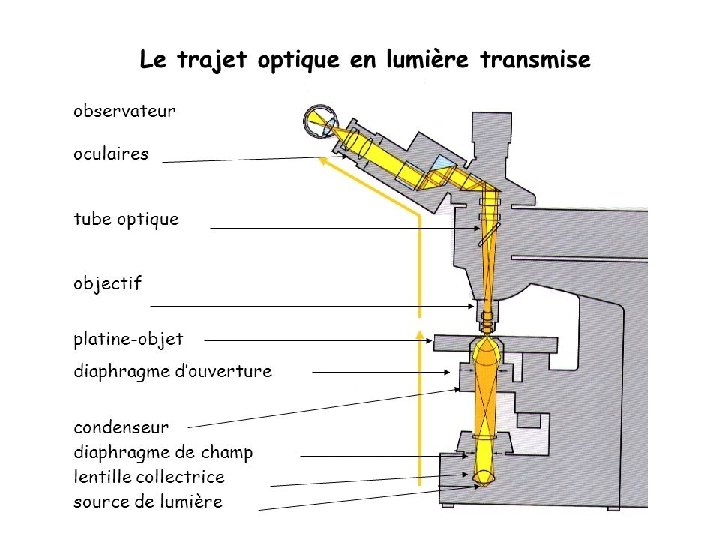 Le trajet optique en lumière transmise

observateur

oculaires

tube optique

objectif

platine-objet

diaphragme d'ouverture

condenseur

diaphragme de champ

lentille collectrice

source de lumière