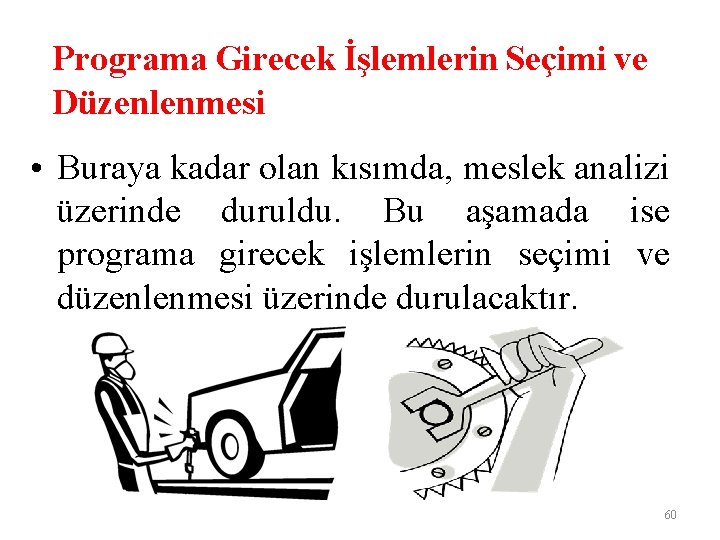 Programa Girecek İşlemlerin Seçimi ve Düzenlenmesi

• Buraya kadar olan kısımda, meslek analizi üzerinde duruldu. Bu aşamada ise programa girecek işlemlerin seçimi ve düzenlenmesi üzerinde durulacaktır.

60