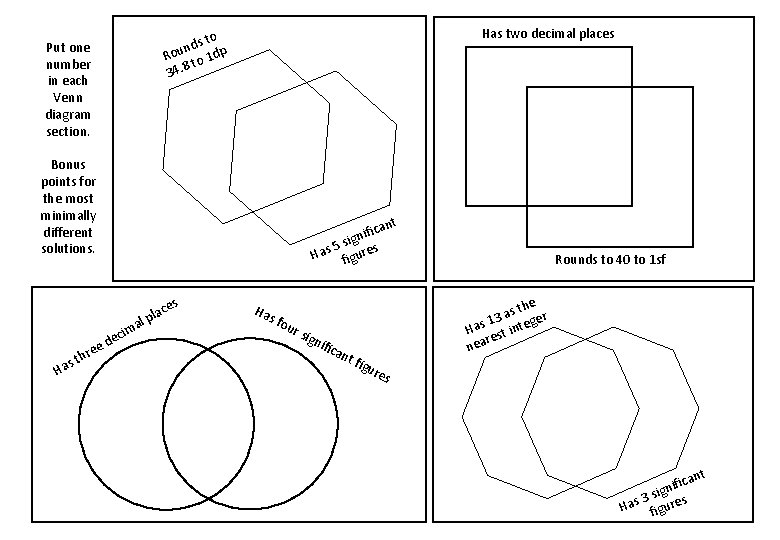 Put one number in each Venn diagram section.

Bonus points for the most minimally different solutions.

Rounds to 34.8 to 1dp

Has 5 significant figures

Has two decimal places

Rounds to 40 to 1sf

Has three decimal places

Has four significant figures

Has 13 as the nearest integer

Has 3 significant figures