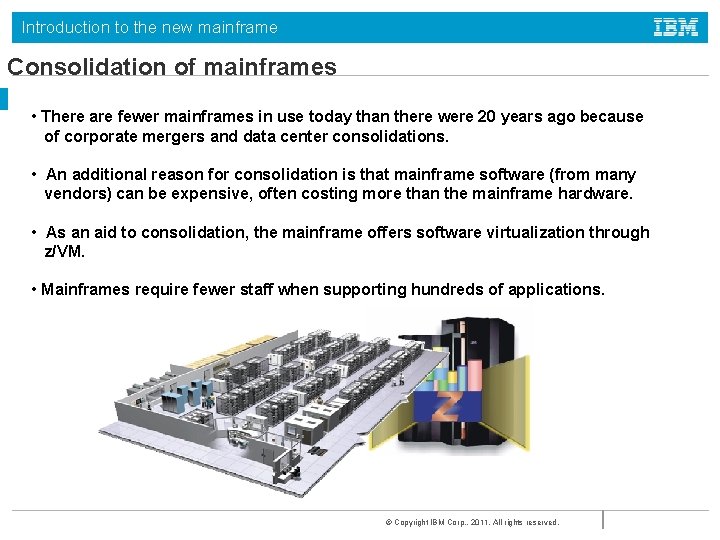 Introduction to the new mainframe

IBM

Consolidation of mainframes

• There are fewer mainframes in use today than there were 20 years ago because of corporate mergers and data center consolidations.

• An additional reason for consolidation is that mainframe software (from many vendors) can be expensive, often costing more than the mainframe hardware.

• As an aid to consolidation, the mainframe offers software virtualization through z/VM.

• Mainframes require fewer staff when supporting hundreds of applications.

z

© Copyright IBM Corp., 2011. All rights reserved.