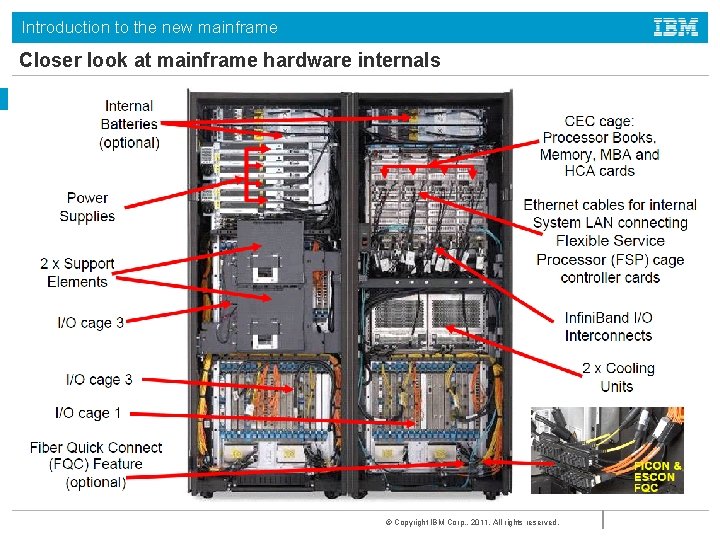 Introduction to the new mainframe

IBM

Closer look at mainframe hardware internals

Internal Batteries (optional)

Power Supplies

2 x Support Elements

I/O cage 3

I/O cage 3

I/O cage 1

Fiber Quick Connect (FQC) Feature (optional)

CEC cage: Processor Books, Memory, MBA and HCA cards

Ethernet cables for internal System LAN connecting Flexible Service Processor (FSP) cage controller cards

InfiniBand I/O Interconnects

2 x Cooling Units

FICON & ESCON FQC

© Copyright IBM Corp., 2011. All rights reserved.