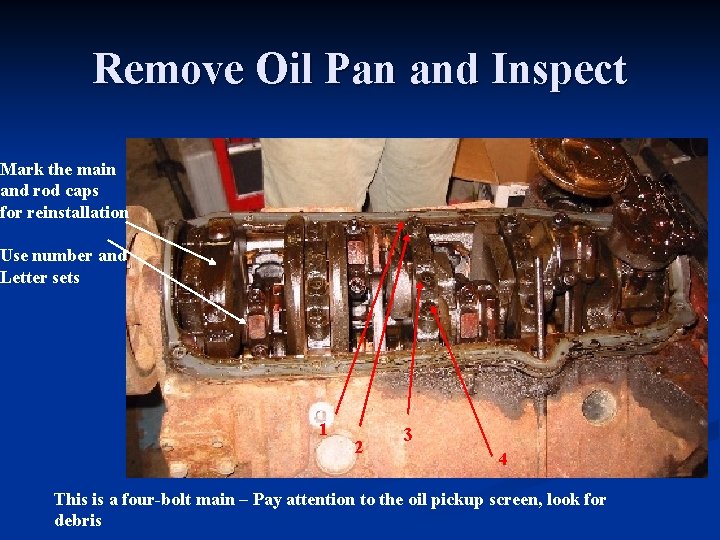 Remove Oil Pan and Inspect

Mark the main and rod caps for reinstallation

Use number and Letter sets

1

2

3

4

This is a four-bolt main – Pay attention to the oil pickup screen, look for debris