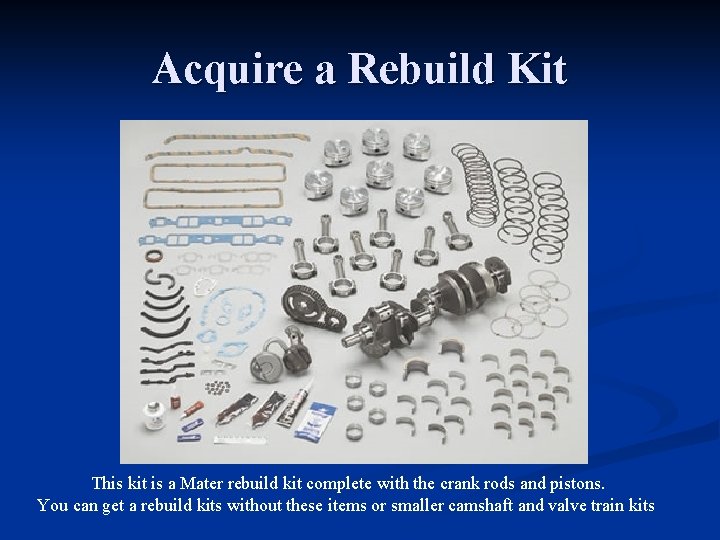 Acquire a Rebuild Kit

This kit is a Mater rebuild kit complete with the crank rods and pistons.
You can get a rebuild kits without these items or smaller camshaft and valve train kits