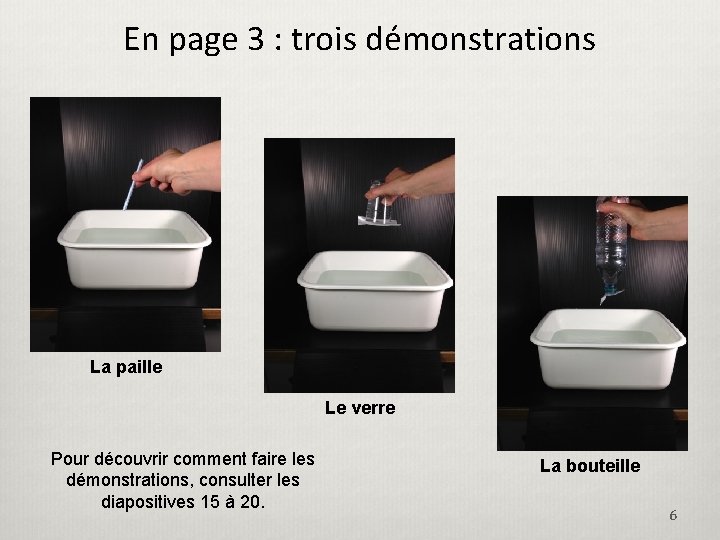 En page 3 : trois démonstrations

La paille

Le verre

La bouteille

Pour découvrir comment faire les démonstrations, consulter les diapositives 15 à 20.

6