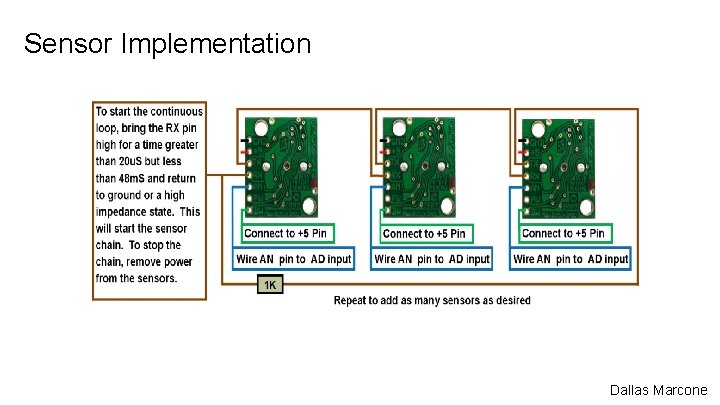 Sensor Implementation

To start the continuous loop, bring the RX pin high for a time greater than 20uS but less than 48mS and return to ground or a high impedance state. This will start the sensor chain. To stop the chain, remove power from the sensors.

Connect to +5 Pin

Wire AN pin to AD input

Connect to +5 Pin

Wire AN pin to AD input

Connect to +5 Pin

Wire AN pin to AD input

1K

Repeat to add as many sensors as desired

Dallas Marcone