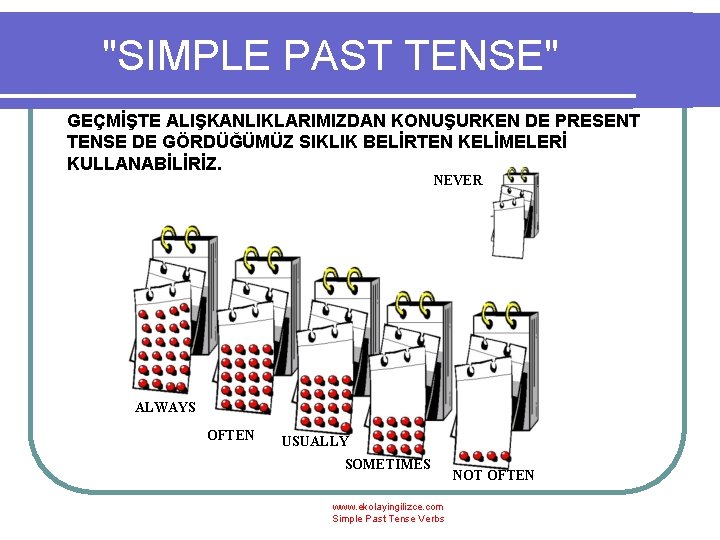 "SIMPLE PAST TENSE"

GEÇMİŞTE ALIŞKANLIKLARIMIZDAN KONUŞURKEN DE PRESENT TENSE DE GÖRDÜĞÜMÜZ SIKLIK BELİRTEN KELİMELERİ KULLANABİLİRİZ.

NEVER

ALWAYS

OFTEN

USUALLY

SOMETIMES

NOT OFTEN

www.ekolayingilizce.com
Simple Past Tense Verbs