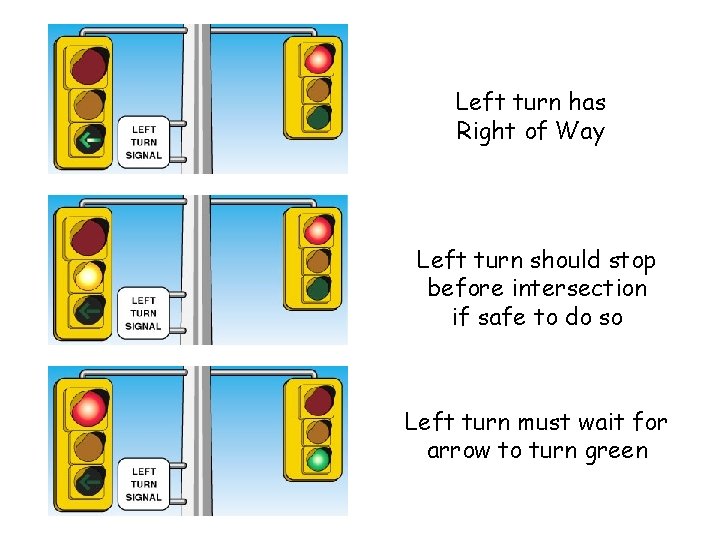 LEFT TURN SIGNAL

Left turn has Right of Way

LEFT TURN SIGNAL

Left turn should stop before intersection if safe to do so

LEFT TURN SIGNAL

Left turn must wait for arrow to turn green