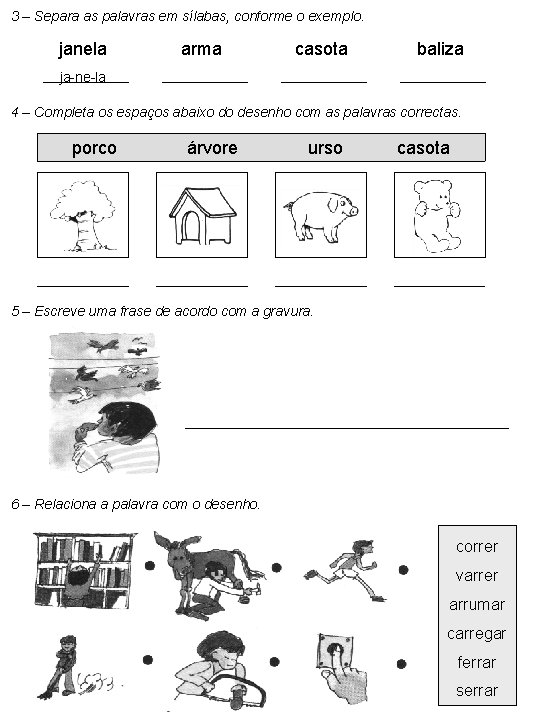 3 – Separa as palavras em sílabas, conforme o exemplo.

janela arma casota baliza

ja-ne-la

4 – Completa os espaços abaixo do desenho com as palavras correctas.

porco árvore urso casota

5 – Escreve uma frase de acordo com a gravura.

6 – Relaciona a palavra com o desenho.

correr
varrer
arrumar
carregar
ferrar
serrar