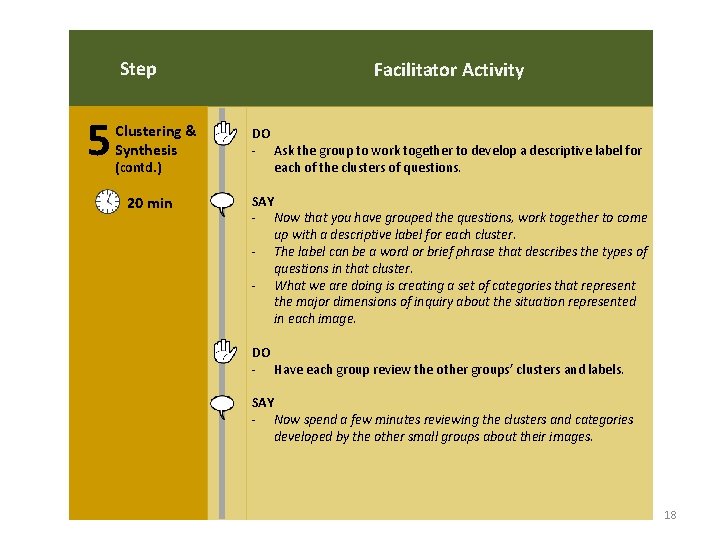 Step

Facilitator Activity

5 Clustering & Synthesis (contd.)

20 min

DO
- Ask the group to work together to develop a descriptive label for each of the clusters of questions.

SAY
- Now that you have grouped the questions, work together to come up with a descriptive label for each cluster.
- The label can be a word or brief phrase that describes the types of questions in that cluster.
- What we are doing is creating a set of categories that represent the major dimensions of inquiry about the situation represented in each image.

DO
- Have each group review the other groups' clusters and labels.

SAY
- Now spend a few minutes reviewing the clusters and categories developed by the other small groups about their images.

18